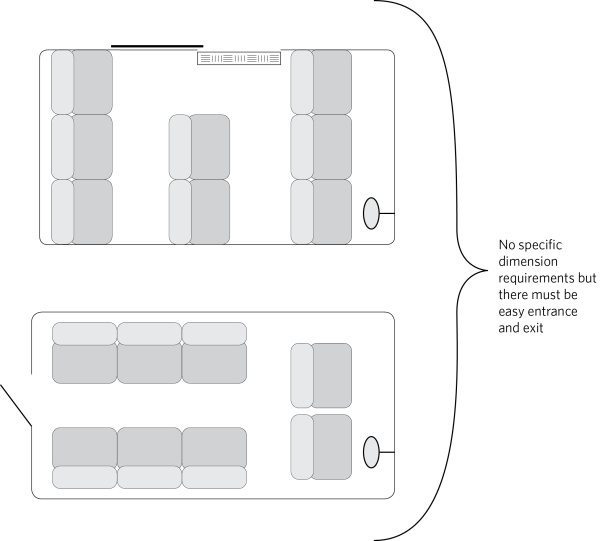 No specific dimension requirements but there must be easy entrance and exit