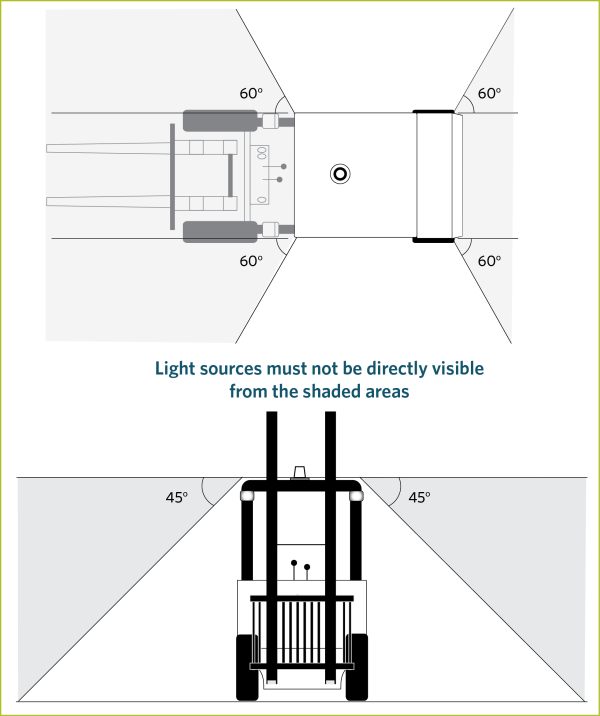 60°

60°

60°

60°

Light sources must not be directly visible from the shaded areas

45°

45°