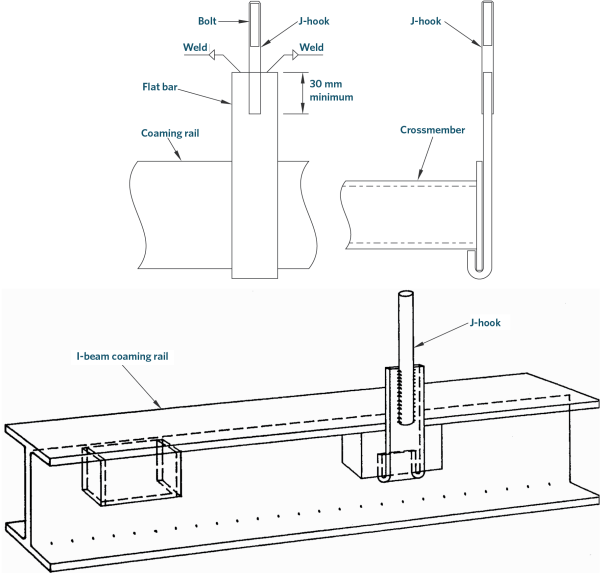 Bolt

J-hook

Weld

Weld

Flat bar

30 mm minimum

Coaming rail

J-hook

Crossmember

J-hook

I-beam coaming rail