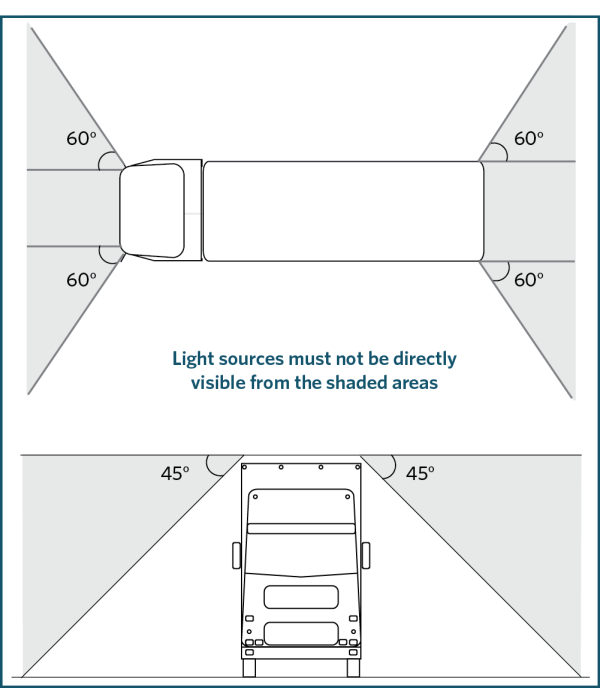 60°

60°

60°

60°

Light sources must not be directly visible from the shaded areas

45°

45°