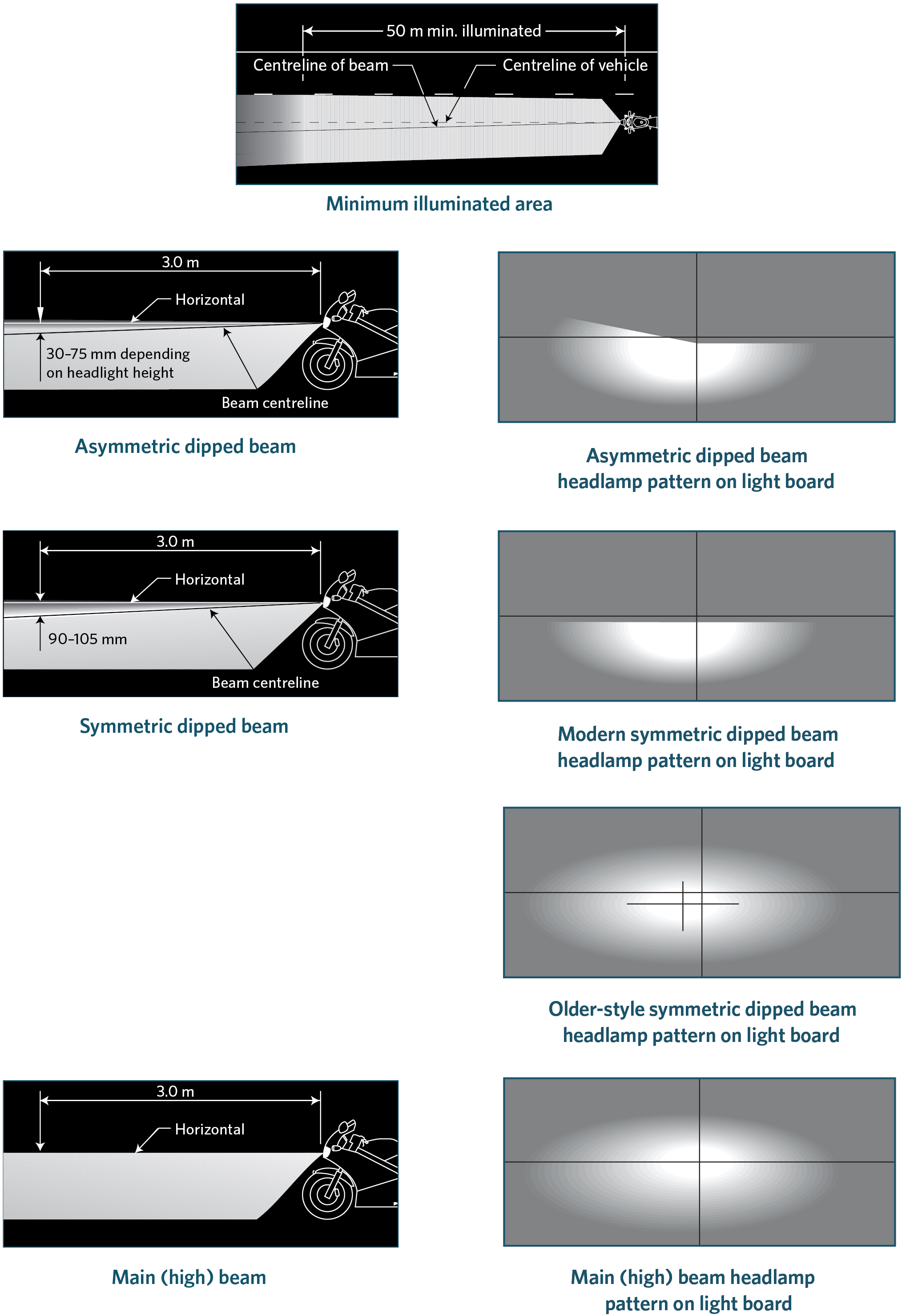 50 m min. illuminated

Centreline of beam

Centreline of vehicle

Minimum illuminated area

3.0 m

Horizontal

30–75 mm depending on headlight height

Beam centreline

Asymmetric dipped beam

Asymmetric dipped beam headlamp pattern on light board

3.0 m

Horizontal

90–105 mm

Beam centreline

Symmetric dipped beam

Modern symmetric dipped beam headlamp pattern on light board

Older-style symmetric dipped beam headlamp pattern on light board

3.0 m

Horizontal

Main (high) beam

Main (high) beam headlamp pattern on light board