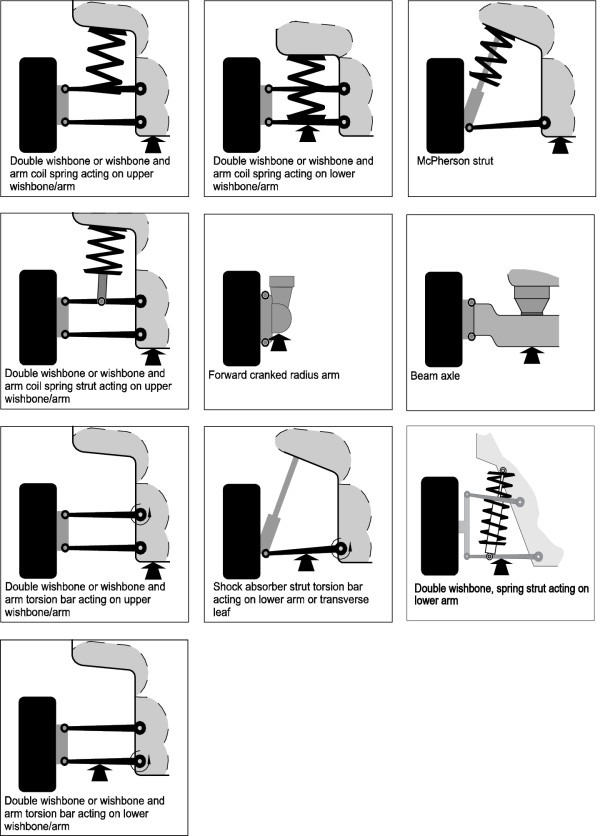 Double wishbone or wishbone and arm coil spring acting on upper wishbone/arm

Double wishbone or wishbone and arm coil spring acting on lower wishbone/arm

McPherson strut

Double wishbone or wishbone and arm coil spring strut acting on upper wishbone/arm

Forward cranked radius arm

Beam axle

Double wishbone or wishbone and arm torsion bar acting on upper wishbone/arm

Shock absorber strut torsion bar acting on lower arm or transverse leaf

Double wishbone, spring strut acting on lower arm

Double wishbone or wishbone and arm torsion bar acting on lower wishbone/arm