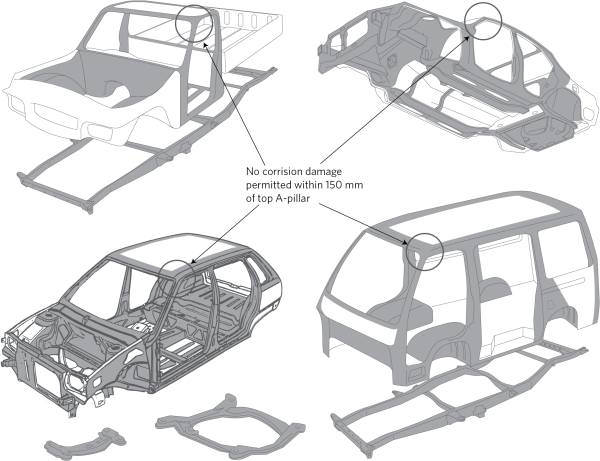 No corrision damage permitted within 150 mm of top A-pillar