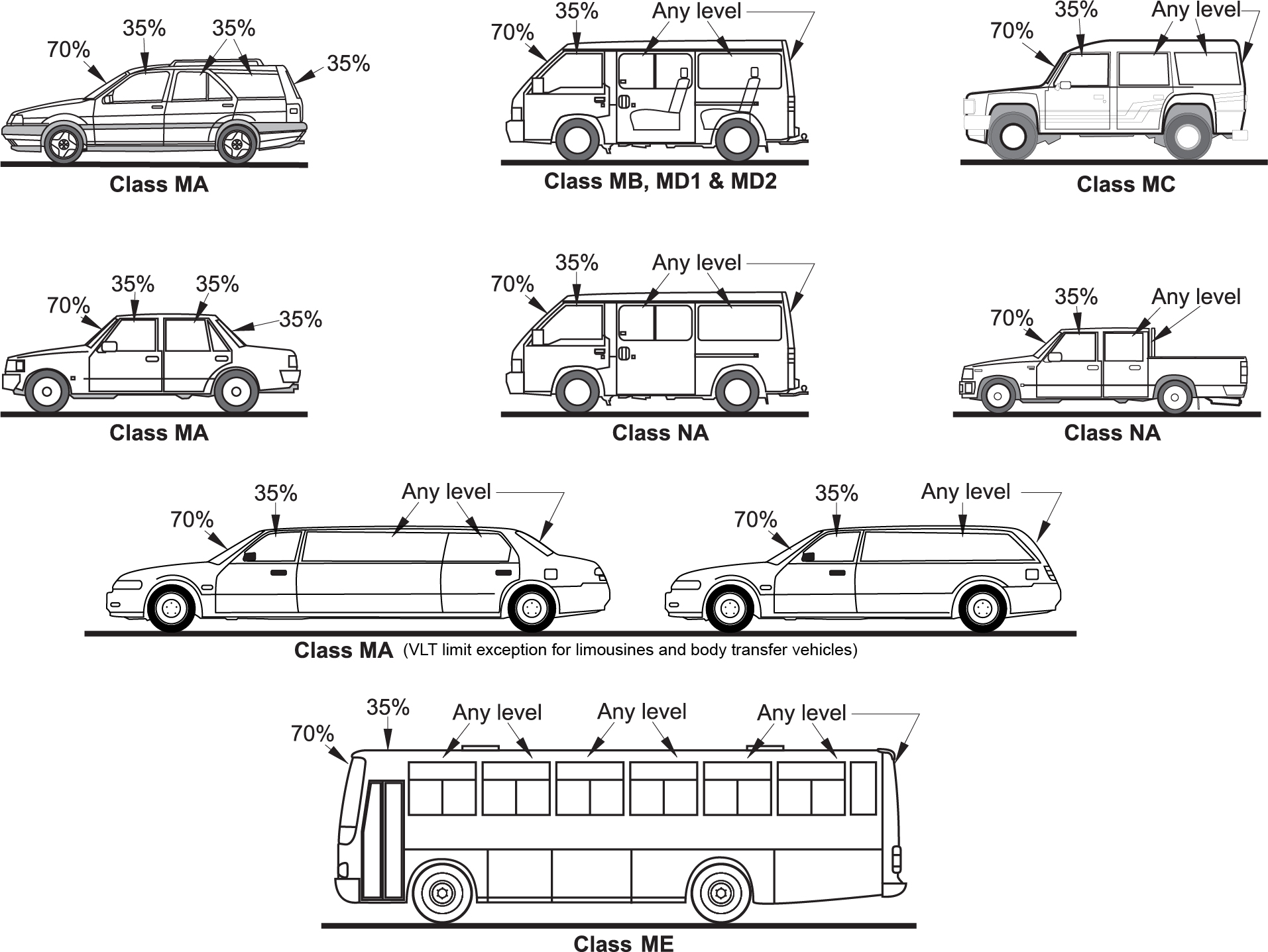 70%
35%
35%
35%
Class MA

70%
35%
Any level
Class MB, MD1 & MD2

70%
35%
Any level
Class MC

70%
35%
35%
35%
Class MA

70%
35%
Any level
Class NA

70%
35%
Any level
Class NA

70%
35%
Any level

70%
35%
Any level

Class MA (VLT limit exception for limousines and body transfer vehicles)

70%
35%
Any level
Any level
Any level
Class ME