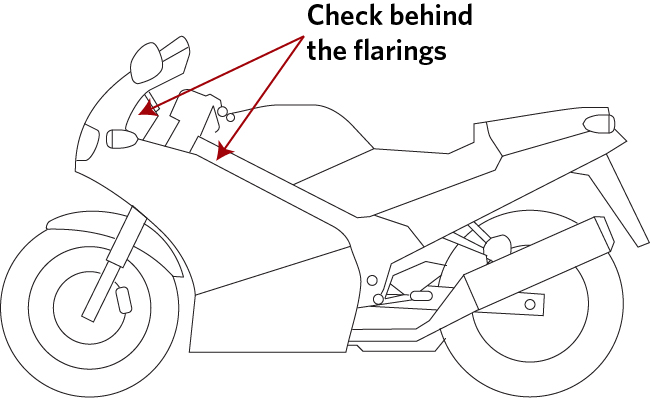 Check behind the flarings