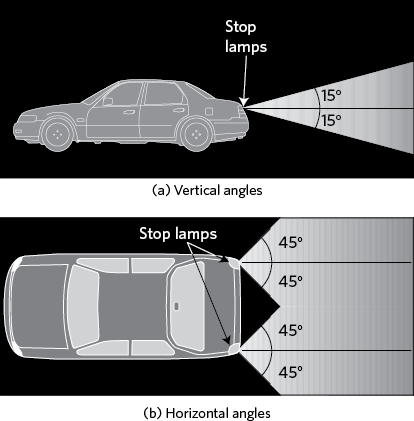 Stop lamps

15°

15°

(a) Vertical angles

Stop lamps

45°

45°

45°

45°

(b) Horizontal angles