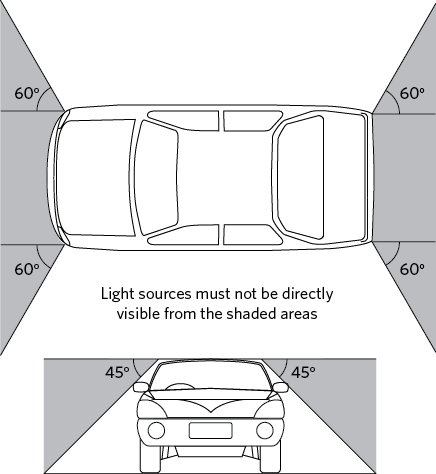 60°

60°

60°

60°

Light sources must not be directly visible from the shaded areas

45°

45°