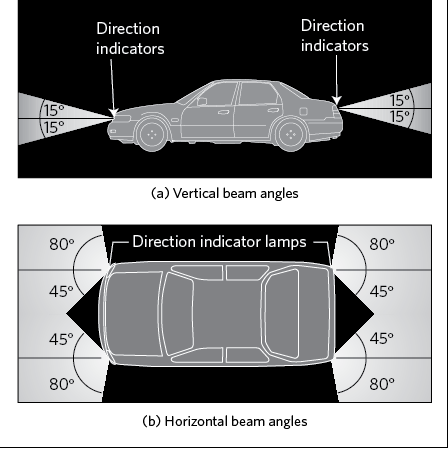 Direction indicators

Direction indicators

15°
15°

15°
15°

(a) Vertical beam angles

Direction indicator lamps

80°
45°
45°
80°

80°
45°
45°
80°

(b) Horizontal beam angles