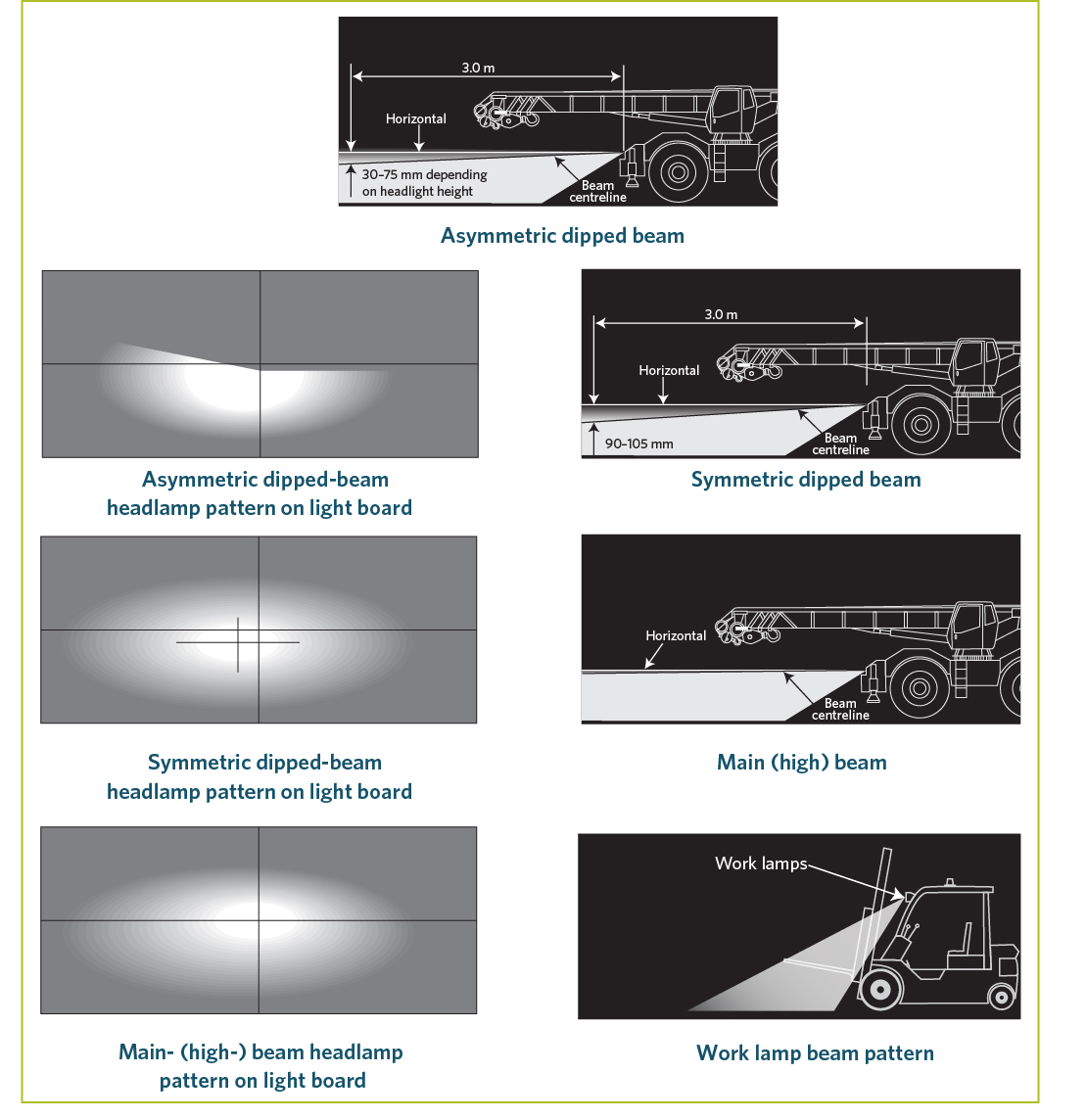 3.0 m

Horizontal

30–75 mm depending on headlight height

Beam centreline

Asymmetric dipped beam

Asymmetric dipped-beam headlamp pattern on light board

3.0 m

Horizontal

90–105 mm

Beam centreline

Symmetric dipped beam

Symmetric dipped-beam headlamp pattern on light board

Horizontal

Beam centreline

Main (high) beam

Main- (high-) beam headlamp pattern on light board

Work lamps

Work lamp beam pattern