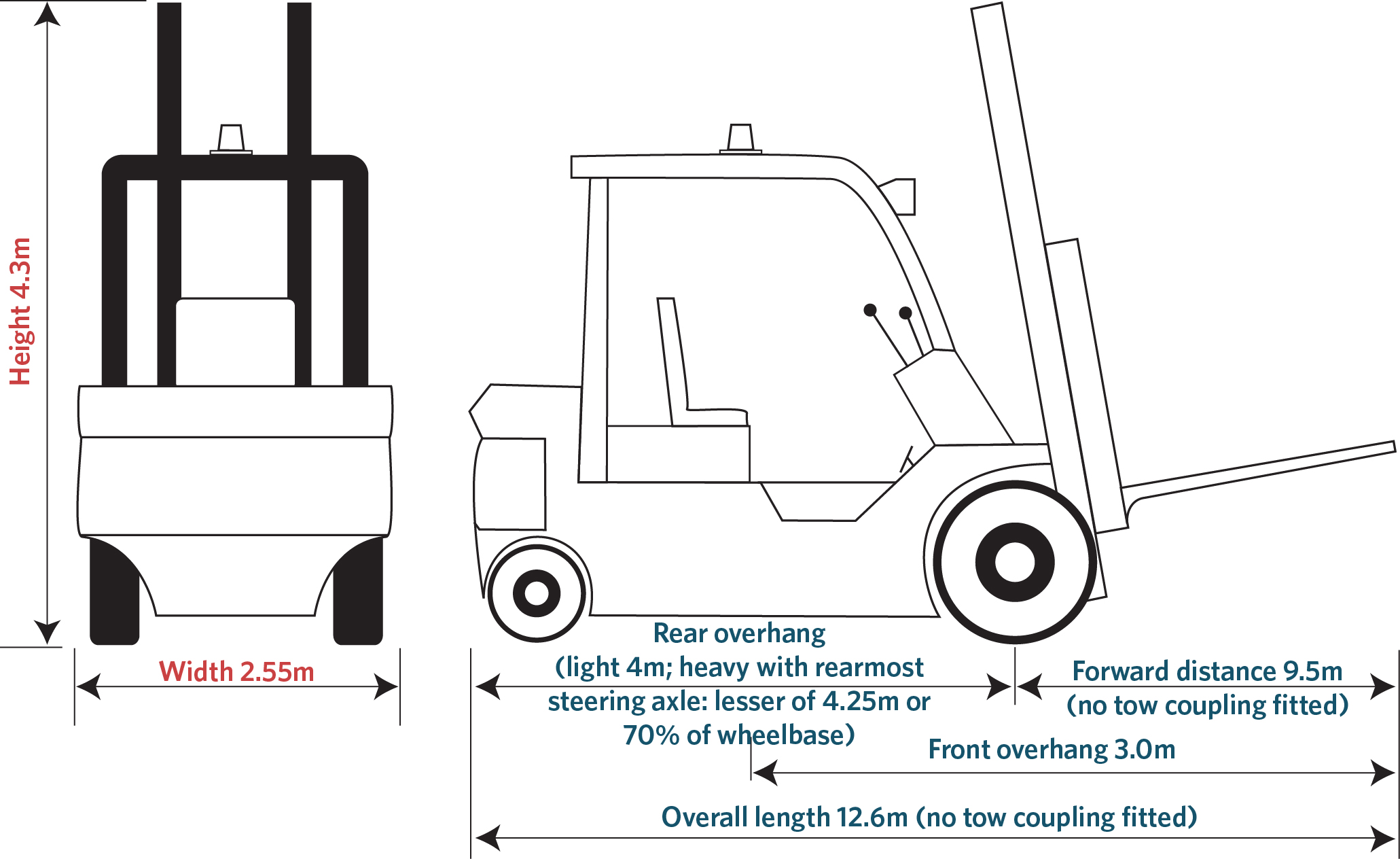 Height 4.3m

Width 2.55m

Rear overhang (light 4m; heavy with rearmost steering axle: lesser of 4.25m or 70% of wheelbase)

Forward distance 9.5m (no tow coupling fitted)

Front overhang 3.0m

Overall length 12.6m (no tow coupling fitted)