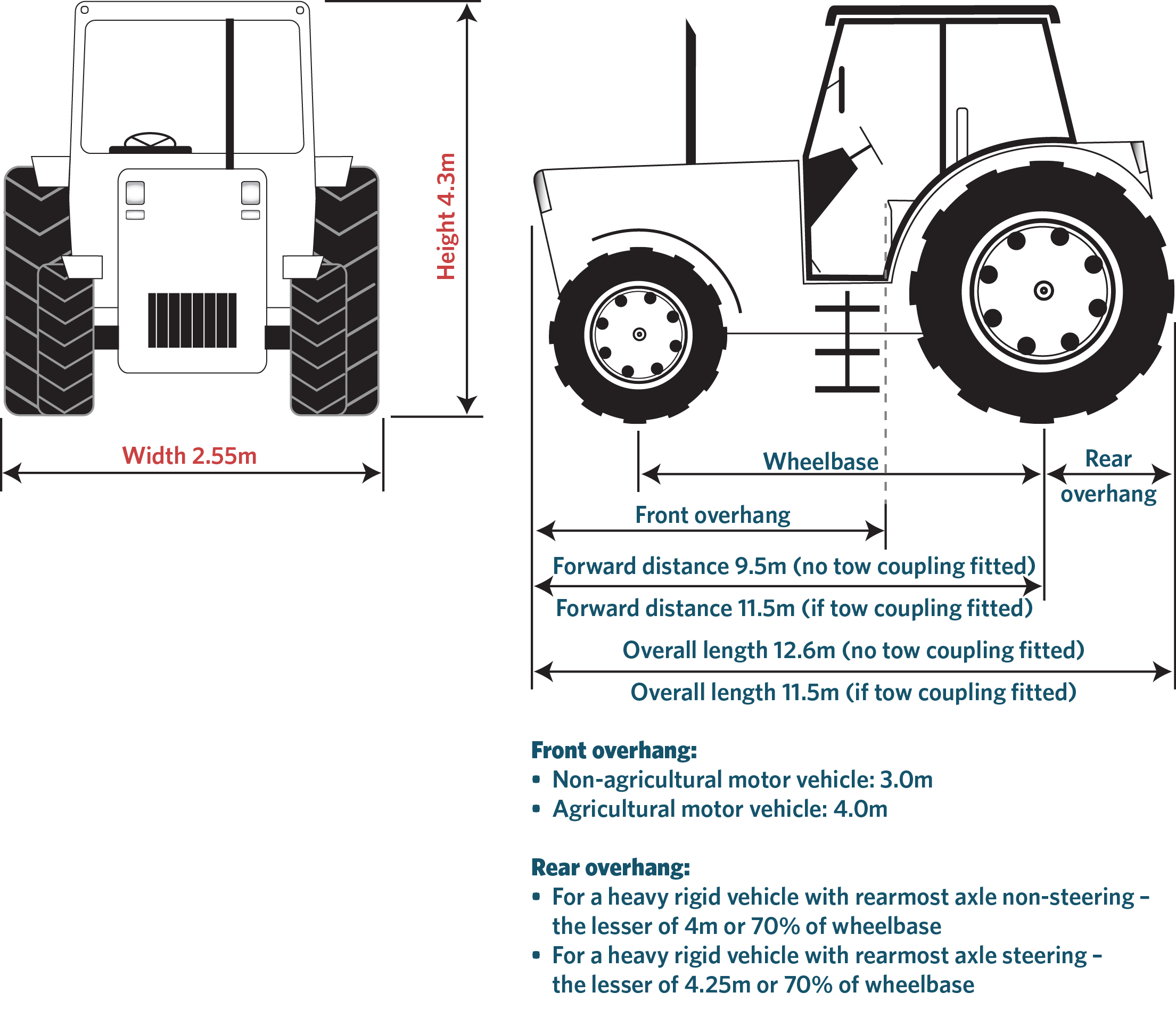 Height 4.3m

Width 2.55m

Wheelbase

Rear overhang

Front overhang

Forward distance 9.5m (no tow coupling fitted)

Forward distance 11.5m (if tow coupling fitted)

Overall length 12.6m (no tow coupling fitted)

Overall length 11.5m (if tow coupling fitted)

Front overhang:
• Non-agricultural motor vehicle: 3.0m
• Agricultural motor vehicle: 4.0m

Rear overhang:
• For a heavy rigid vehicle with rearmost axle non-steering – the lesser of 4m or 70% of wheelbase
• For a heavy rigid vehicle with rearmost axle steering – the lesser of 4.25m or 70% of wheelbase