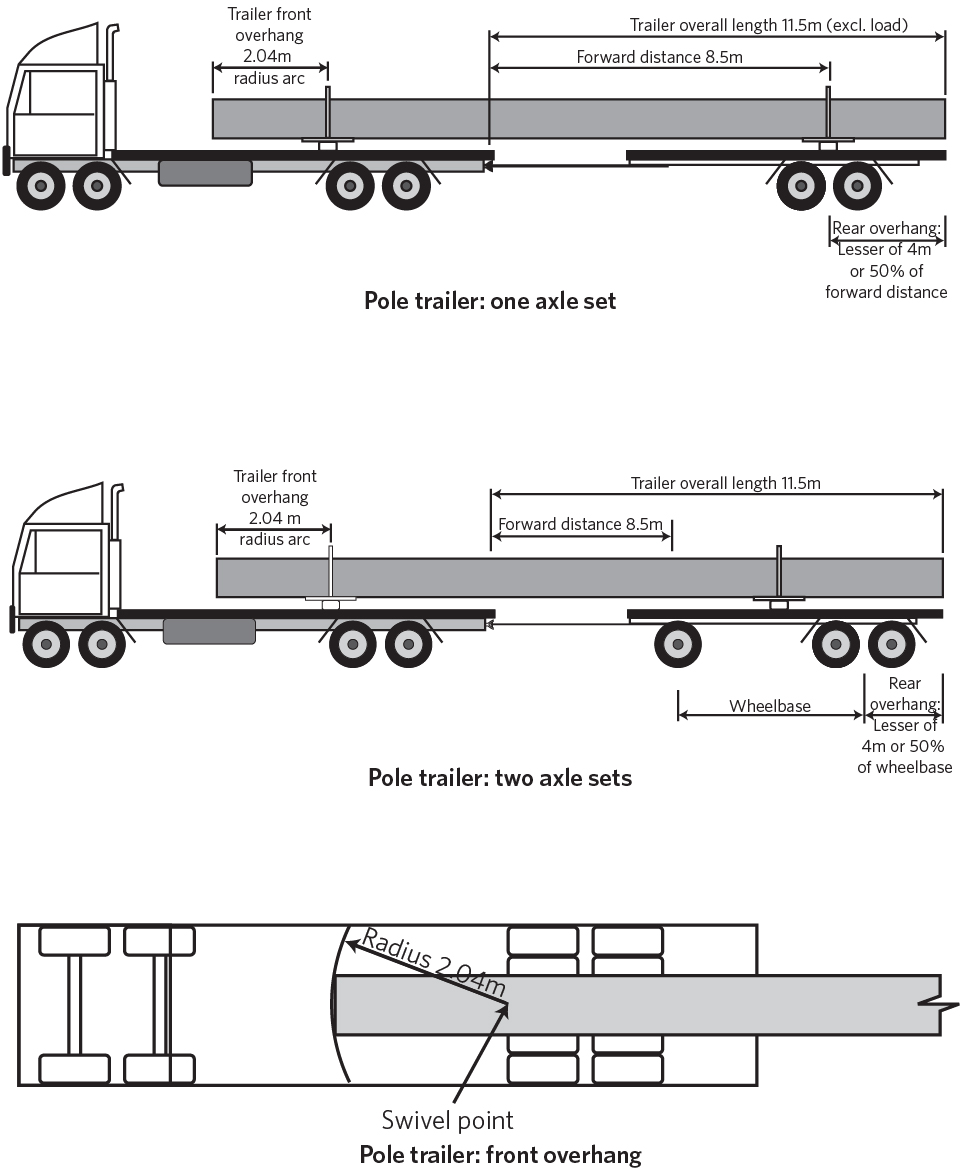 Trailer front overhang 2.04m radius arc

Trailer overall length 11.5m (excl. load)

Forward distance 8.5m

Rear overhang: Lesser of 4m or 50% of forward distance

Pole trailer: one axle set

Trailer front overhang 2.04 m radius arc

Trailer overall length 11.5m

Forward distance 8.5m

Wheelbase

Rear overhang: Lesser of 4m or 50% of wheelbase

Pole trailer: two axle sets

Radius 2.04m

Swivel point

Pole trailer: front overhang